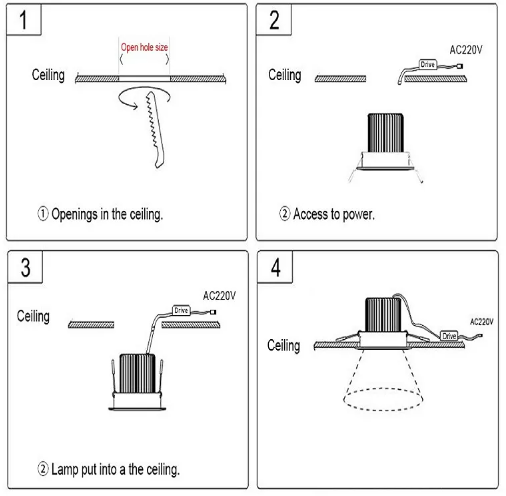 1

Open hole size

Ceiling

① Openings in the ceiling.

2

AC220V

Drive

Ceiling

② Access to power.

3

AC220V

Drive

Ceiling

② Lamp put into a the ceiling.

4

AC220V

Drive

Ceiling